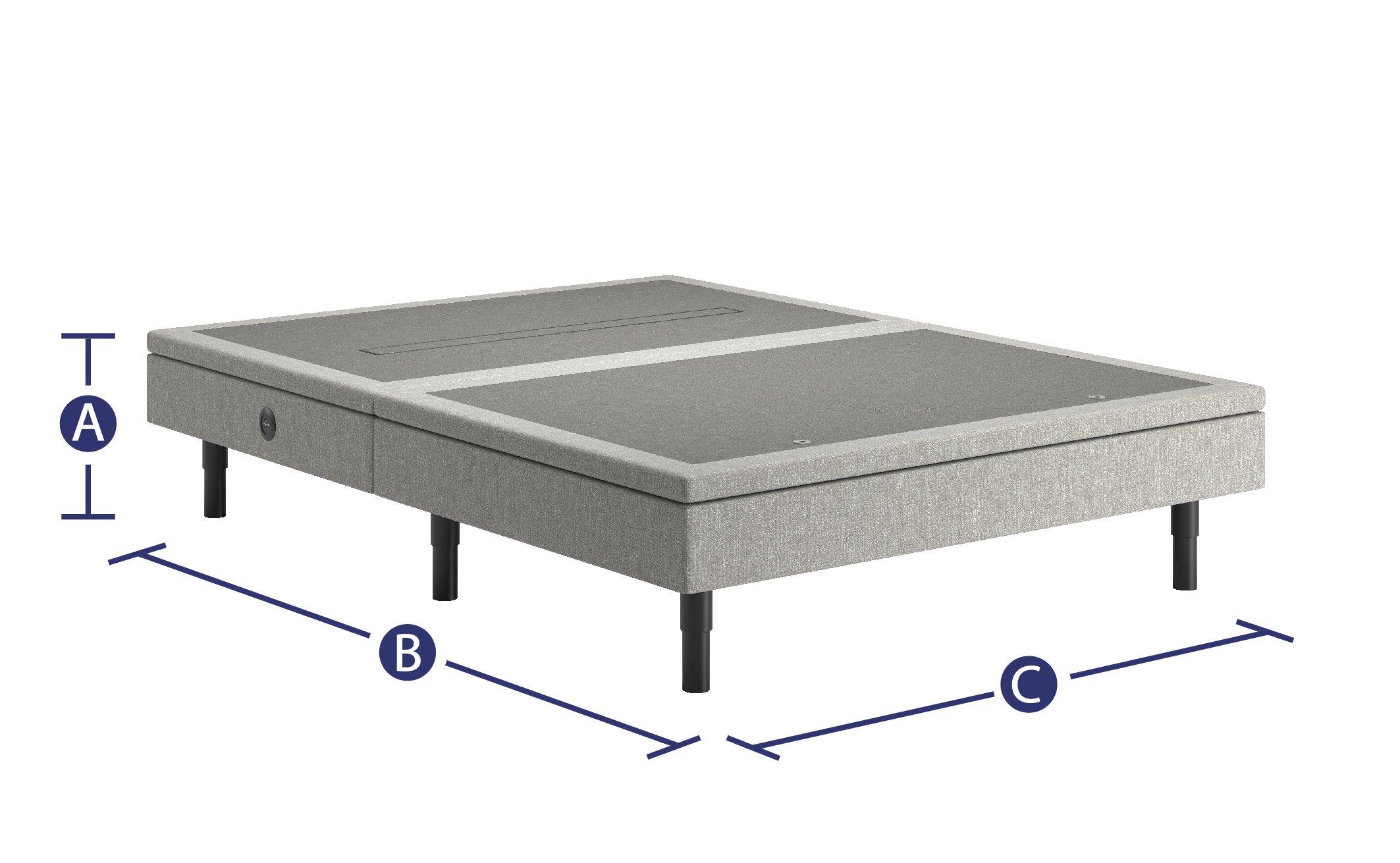 A
B
C