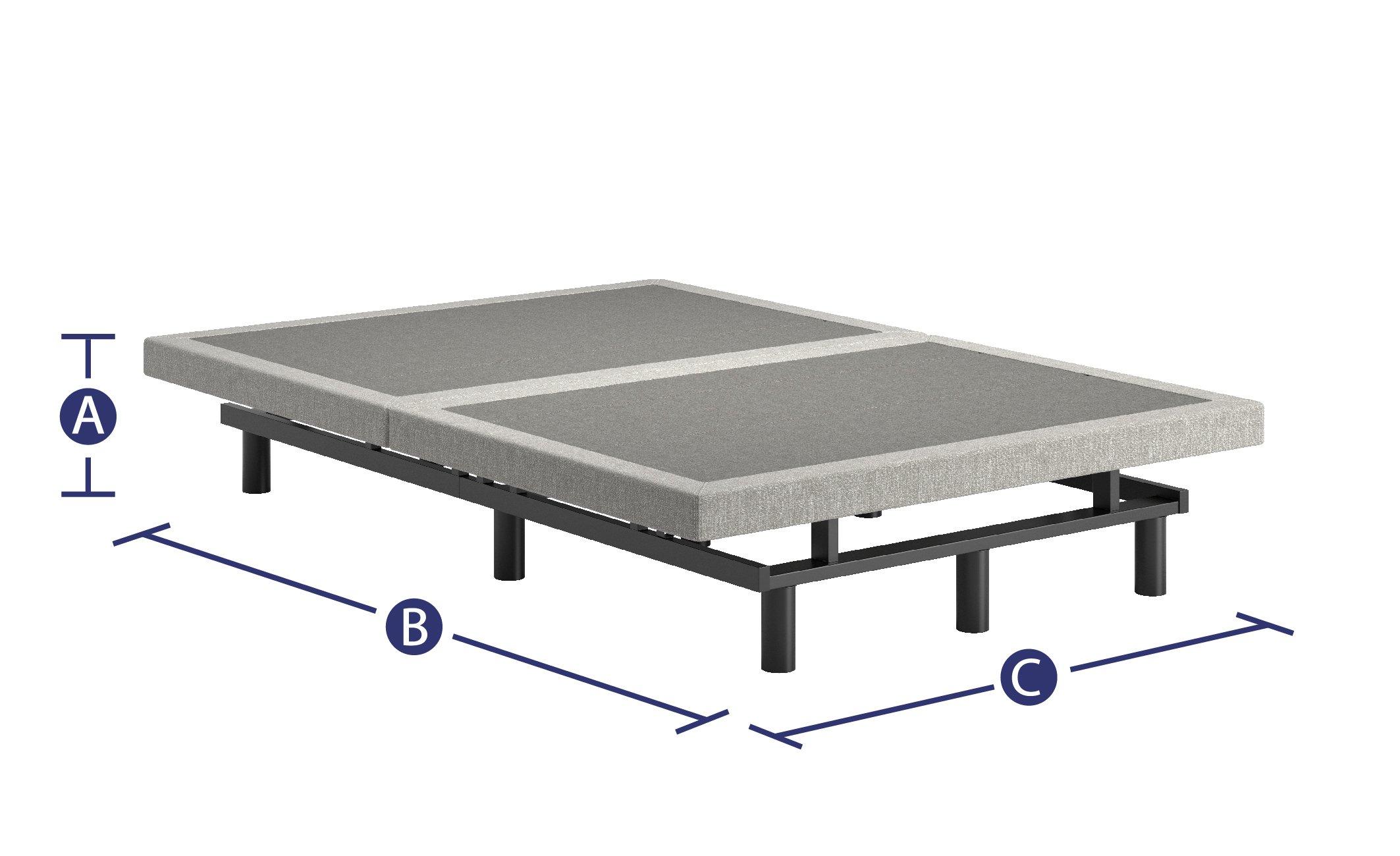 A

B

C